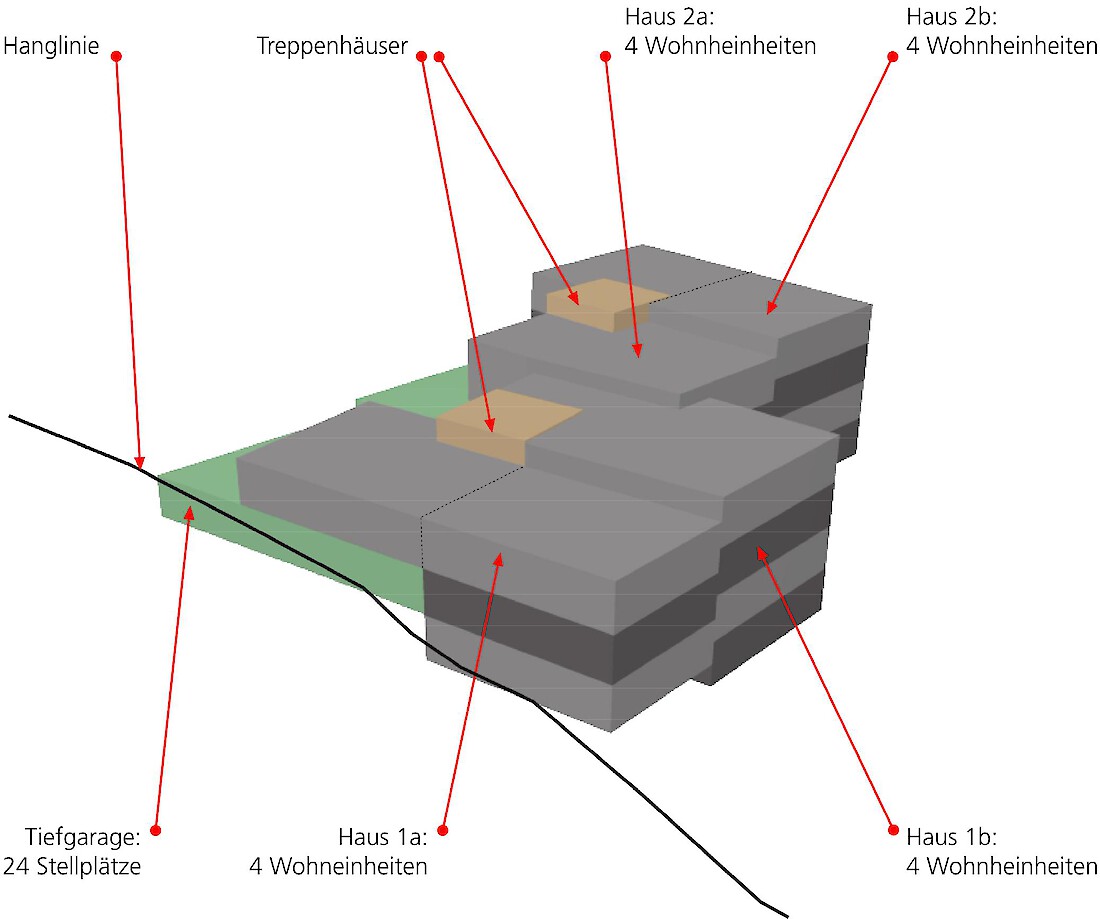 Hanglinie

Treppenhäuser

Haus 2a:
4 Wohnheinheiten

Haus 2b:
4 Wohnheinheiten

Tiefgarage:
24 Stellplätze

Haus 1a:
4 Wohneinheiten

Haus 1b:
4 Wohnheinheiten