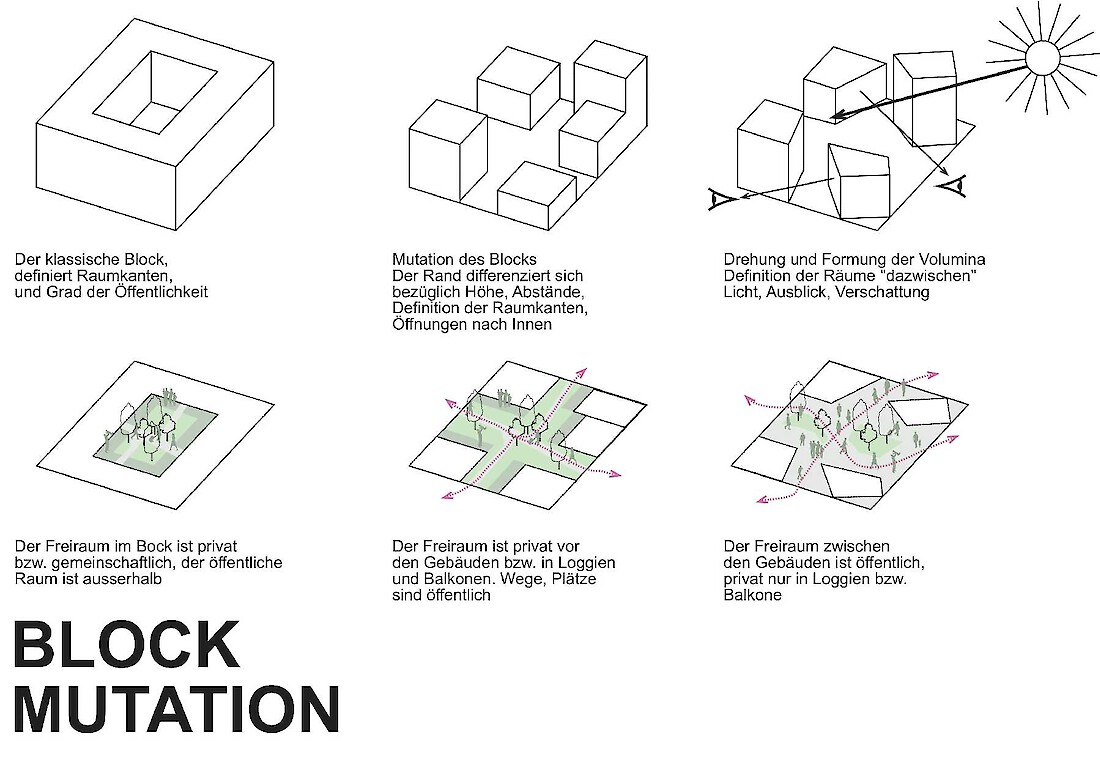 Der klassische Block, definiert Raumkanten, und Grad der Öffentlichkeit

Mutation des Blocks
Der Rand differenziert sich bezüglich Höhe, Abstände, Definition der Raumkanten, Öffnungen nach Innen

Drehung und Formung der Volumina
Definition der Räume "dazwischen"
Licht, Ausblick, Verschattung

Der Freiraum im Bock ist privat bzw. gemeinschaftlich, der öffentliche Raum ist ausserhalb

Der Freiraum ist privat vor den Gebäuden bzw. in Loggien und Balkonen. Wege, Plätze sind öffentlich

Der Freiraum zwischen den Gebäuden ist öffentlich, privat nur in Loggien bzw. Balkone

BLOCK
MUTATION